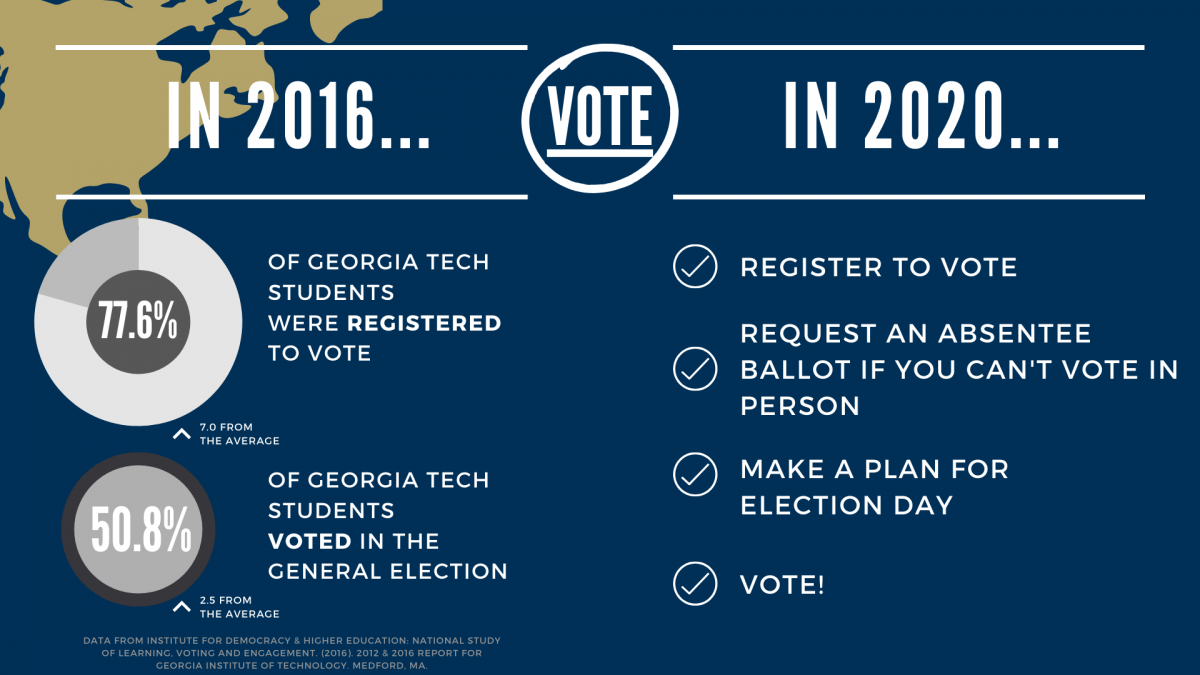 IN 2016...

VOTE

IN 2020...

77.6%

OF GEORGIA TECH STUDENTS WERE REGISTERED TO VOTE

7.0 FROM THE AVERAGE

50.8%

OF GEORGIA TECH STUDENTS VOTED IN THE GENERAL ELECTION

2.5 FROM THE AVERAGE

DATA FROM INSTITUTE FOR DEMOCRACY & HIGHER EDUCATION: NATIONAL STUDY OF LEARNING, VOTING AND ENGAGEMENT. (2016). 2012 & 2016 REPORT FOR GEORGIA INSTITUTE OF TECHNOLOGY. MEDFORD, MA.

REGISTER TO VOTE

REQUEST AN ABSENTEE BALLOT IF YOU CAN'T VOTE IN PERSON

MAKE A PLAN FOR ELECTION DAY

VOTE!